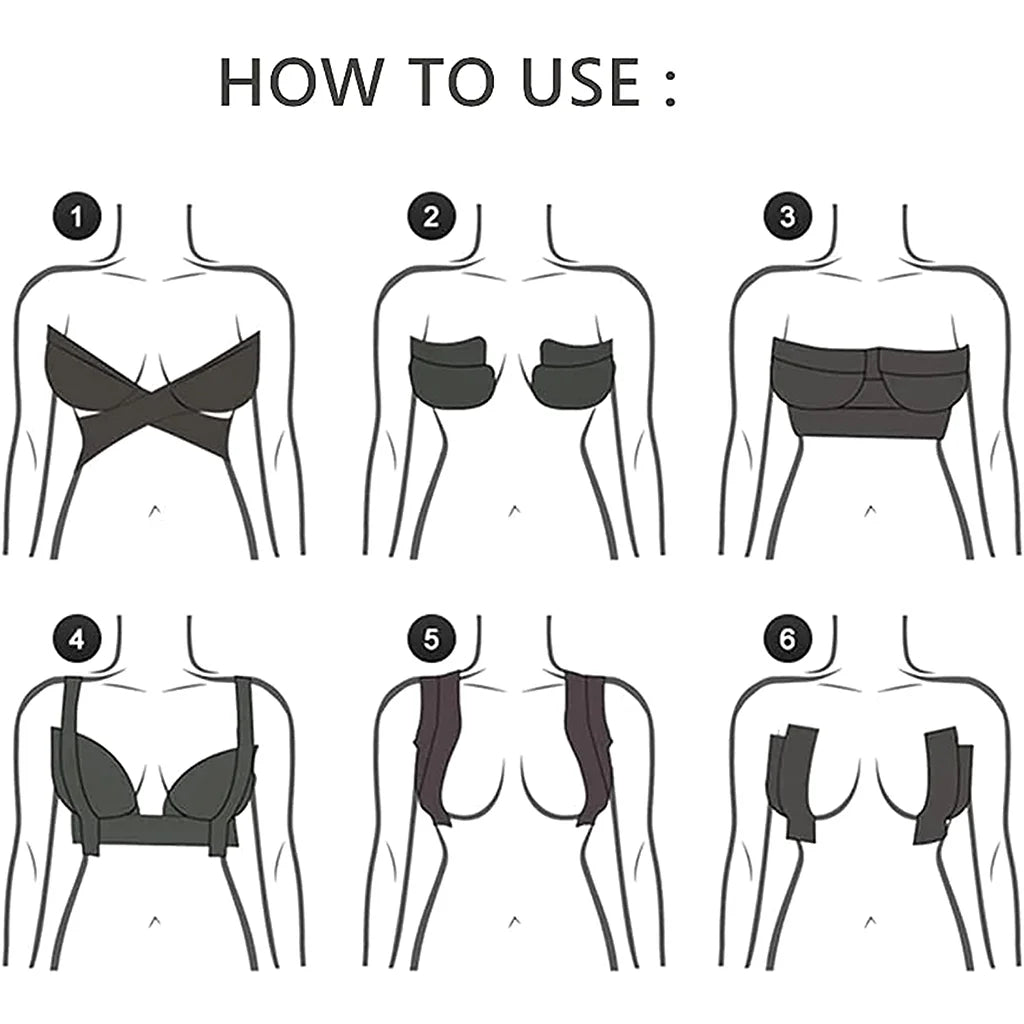 HOW TO USE :

1

2

3

4

5

6